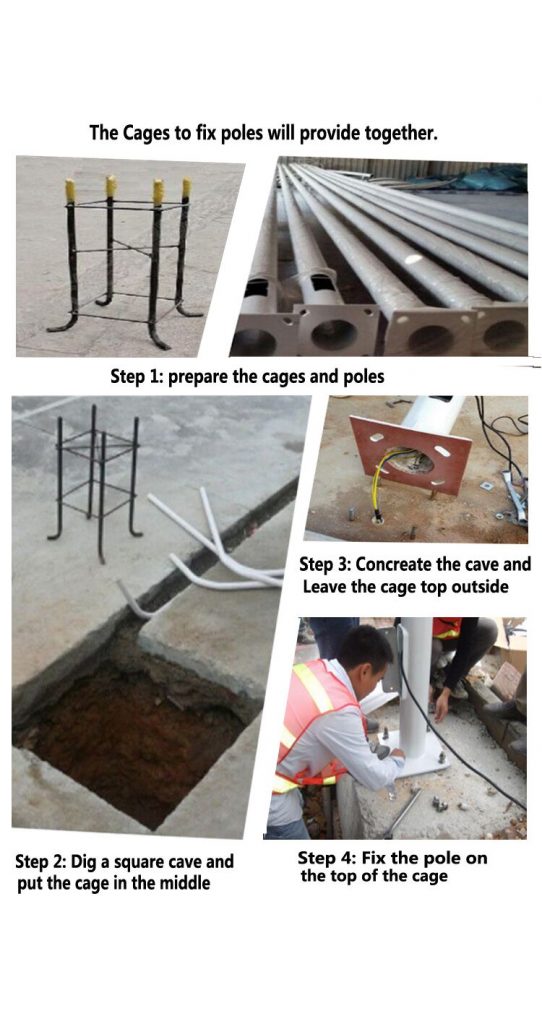 The Cages to fix poles will provide together.

Step 1: prepare the cages and poles

Step 3: Concreate the cave and Leave the cage top outside

Step 2: Dig a square cave and put the cage in the middle

Step 4: Fix the pole on the top of the cage